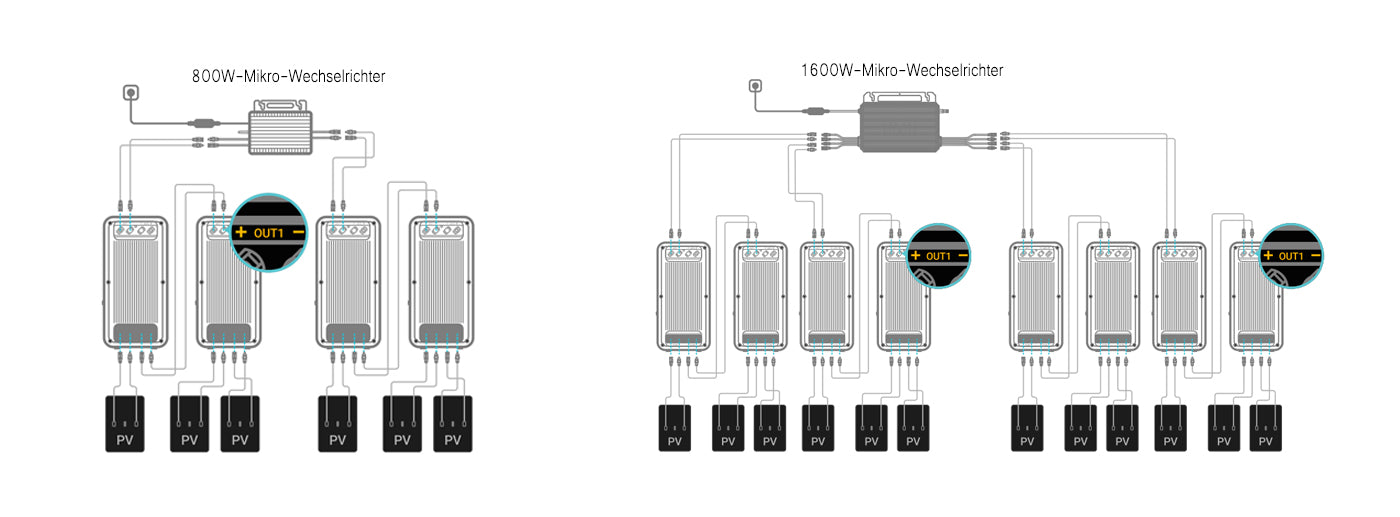 800W-Mikro-Wechselrichter

+ OUT1 −

PV PV PV PV PV PV

1600W-Mikro-Wechselrichter

+ OUT1 −

+ OUT1 −

PV PV PV PV PV PV PV PV PV PV PV PV